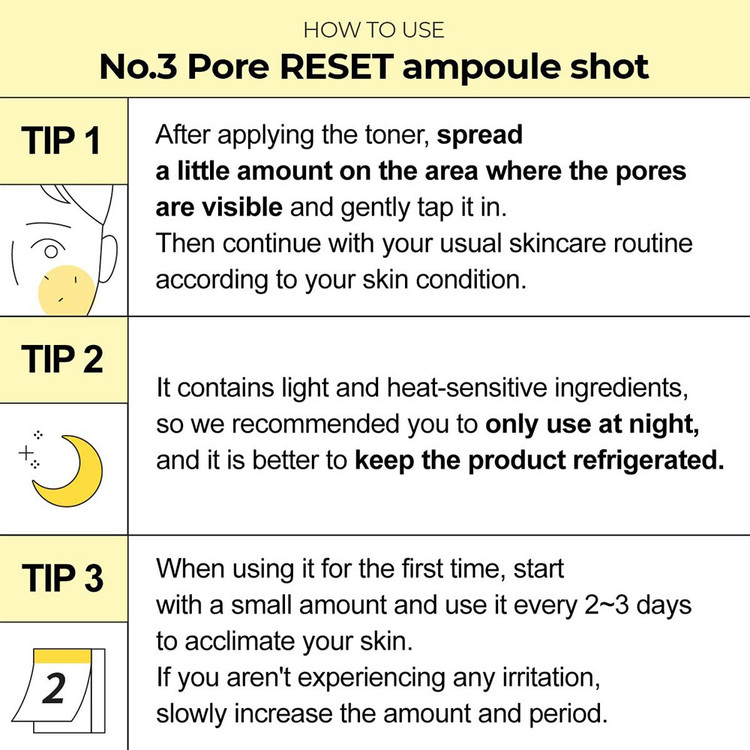 HOW TO USE
No.3 Pore RESET ampoule shot

TIP 1

After applying the toner, spread a little amount on the area where the pores are visible and gently tap it in.
Then continue with your usual skincare routine according to your skin condition.

TIP 2

It contains light and heat-sensitive ingredients, so we recommended you to only use at night, and it is better to keep the product refrigerated.

TIP 3

2

When using it for the first time, start with a small amount and use it every 2~3 days to acclimate your skin.
If you aren't experiencing any irritation, slowly increase the amount and period.