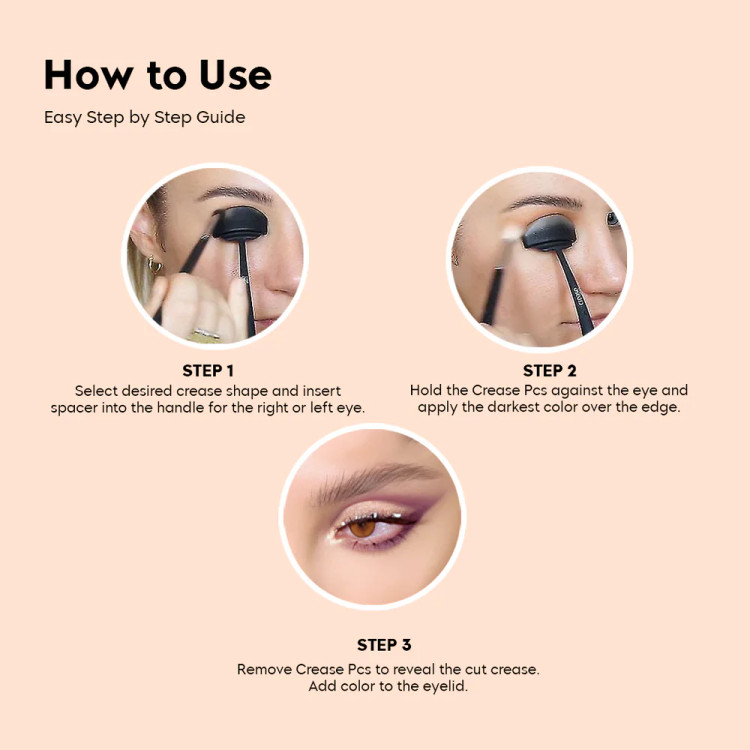 How to Use

Easy Step by Step Guide

STEP 1
Select desired crease shape and insert spacer into the handle for the right or left eye.

STEP 2
Hold the Crease Pcs against the eye and apply the darkest color over the edge.

STEP 3
Remove Crease Pcs to reveal the cut crease. Add color to the eyelid.