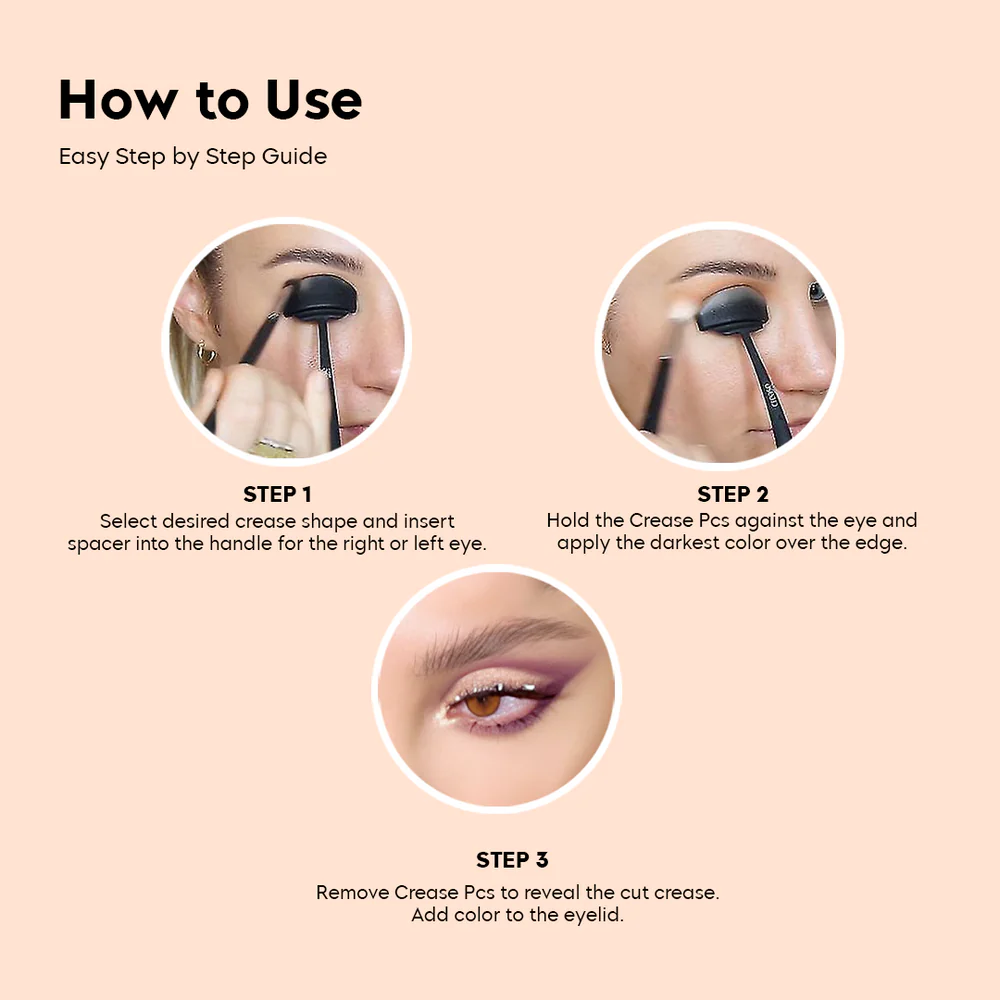 How to Use

Easy Step by Step Guide

STEP 1
Select desired crease shape and insert spacer into the handle for the right or left eye.

STEP 2
Hold the Crease Pcs against the eye and apply the darkest color over the edge.

STEP 3
Remove Crease Pcs to reveal the cut crease. Add color to the eyelid.